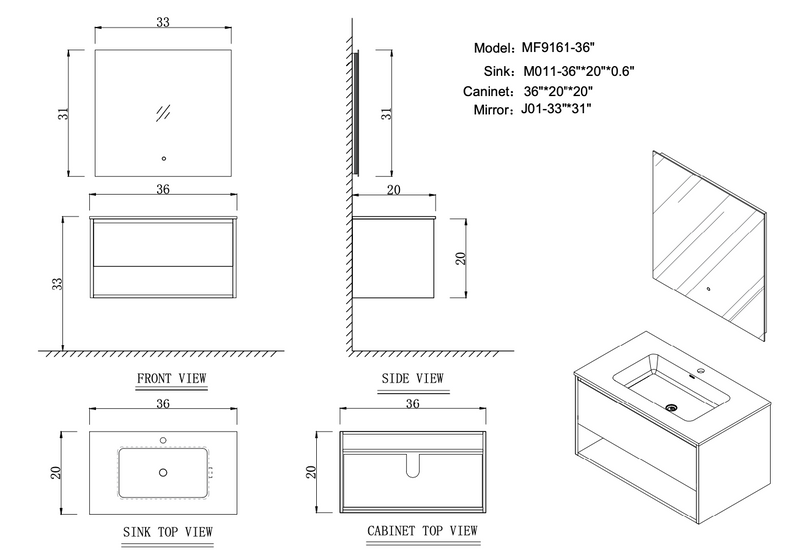 33

31

36

33

FRONT VIEW

31

20

20

SIDE VIEW

Model: MF9161-36"
Sink: M011-36"*20"*0.6"
Caninet: 36"*20"*20"
Mirror: J01-33"*31"

36

20

SINK TOP VIEW

36

20

CABINET TOP VIEW